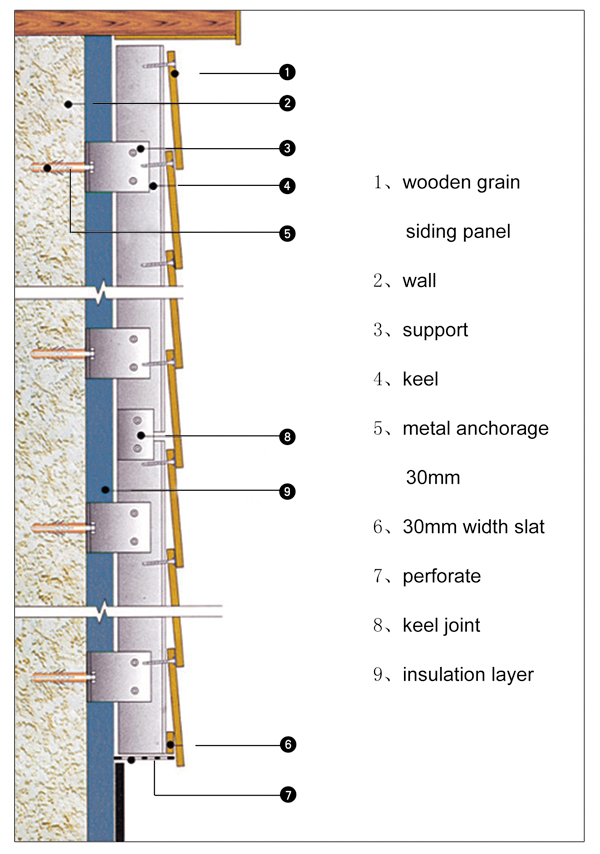 1
2
3
4
5
8
9
6
7

1、wooden grain siding panel

2、wall

3、support

4、keel

5、metal anchorage 30mm

6、30mm width slat

7、perforate

8、keel joint

9、insulation layer